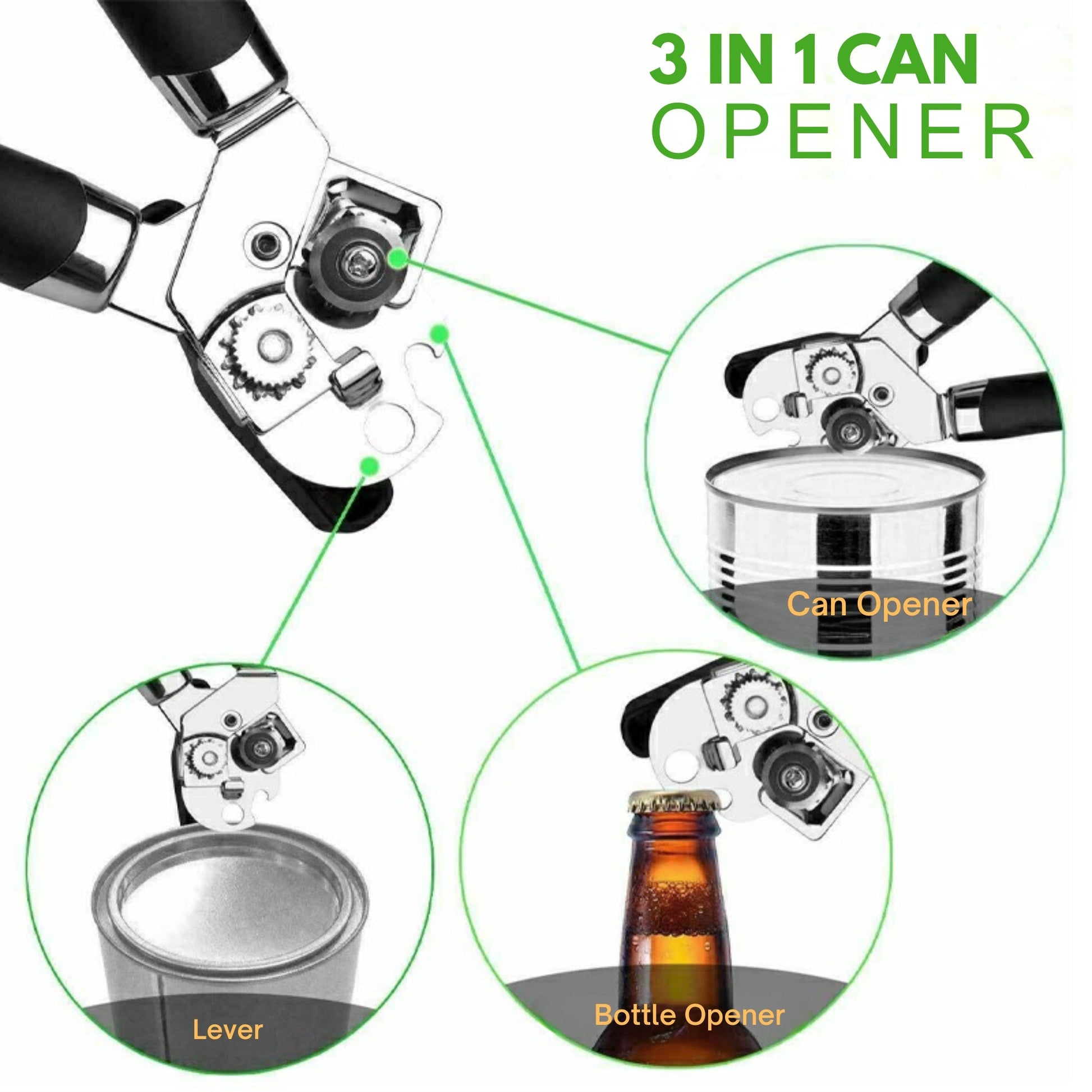 3 IN 1 CAN
OPENER

Can Opener

Lever

Bottle Opener