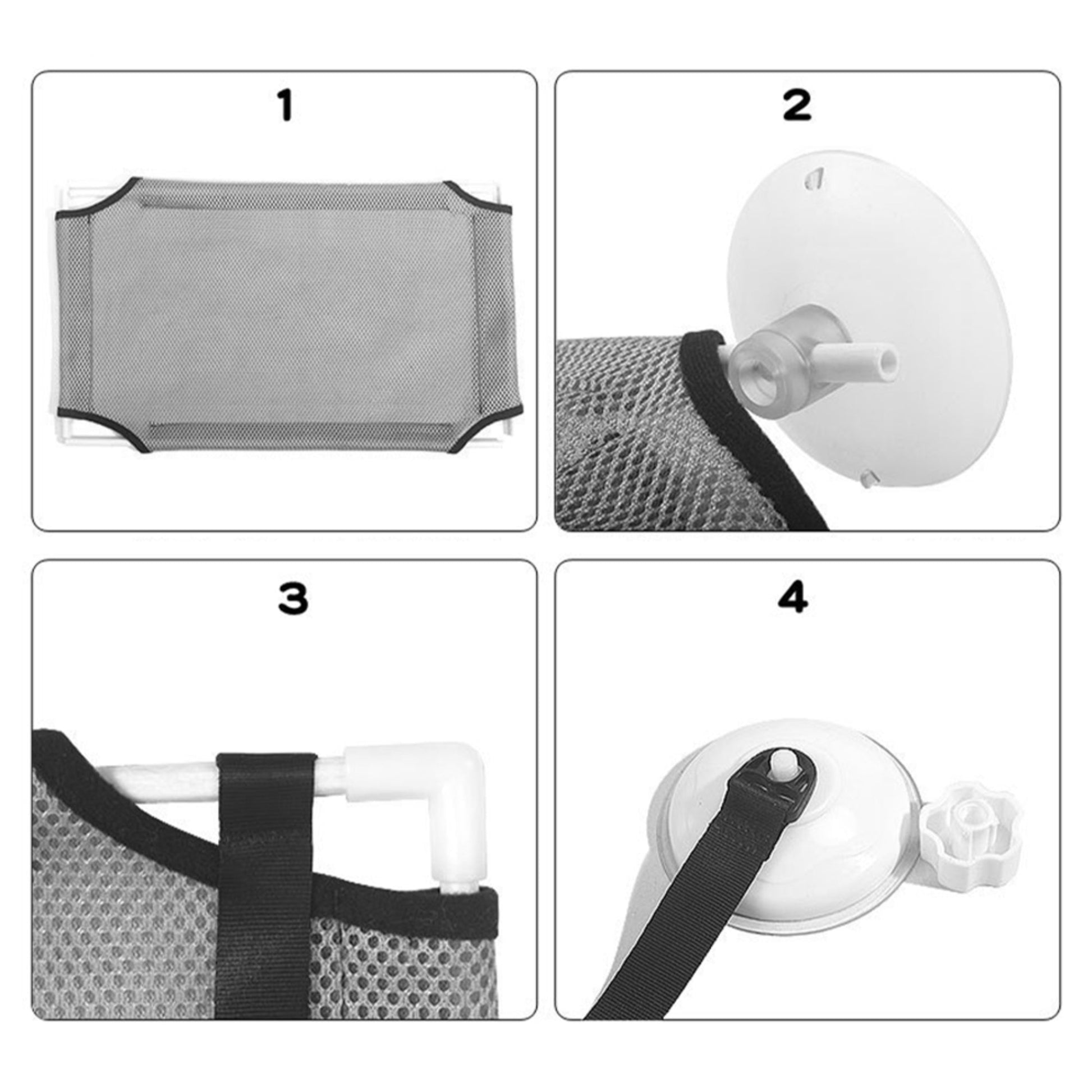 1

2

3

4