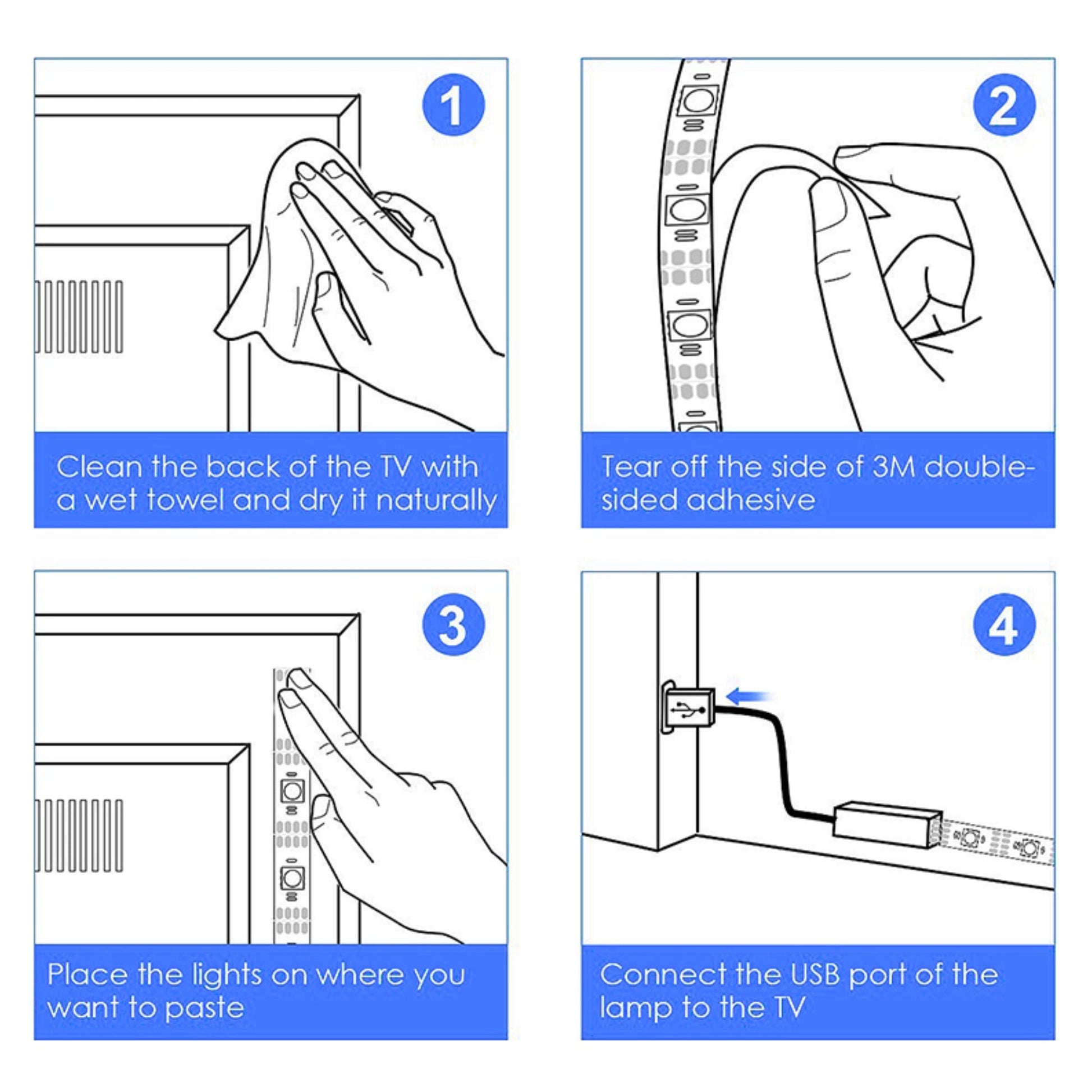 1

Clean the back of the TV with a wet towel and dry it naturally

2

Tear off the side of 3M double-sided adhesive

3

Place the lights on where you want to paste

4

Connect the USB port of the lamp to the TV