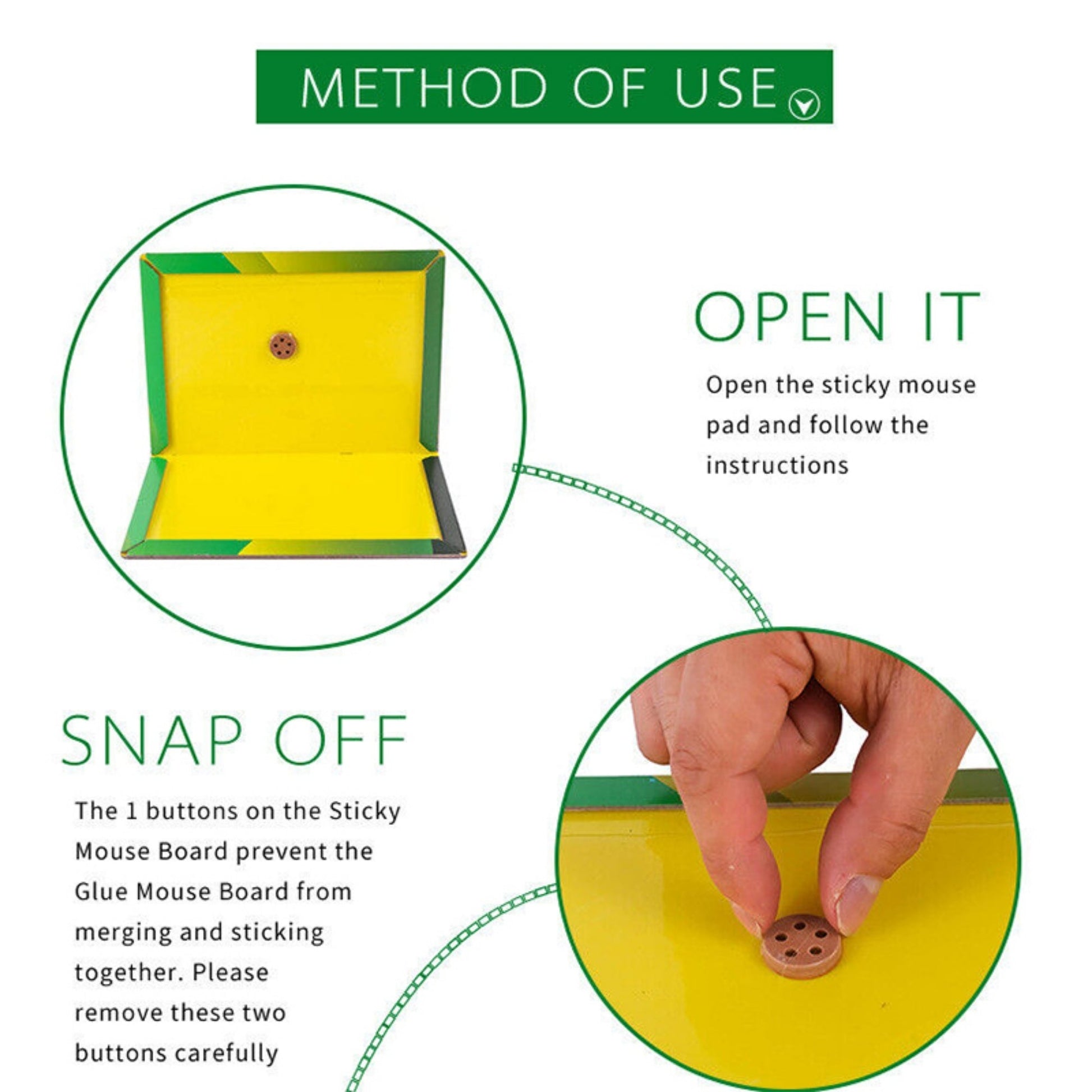 METHOD OF USE

OPEN IT

Open the sticky mouse pad and follow the instructions

SNAP OFF

The 1 buttons on the Sticky Mouse Board prevent the Glue Mouse Board from merging and sticking together. Please remove these two buttons carefully